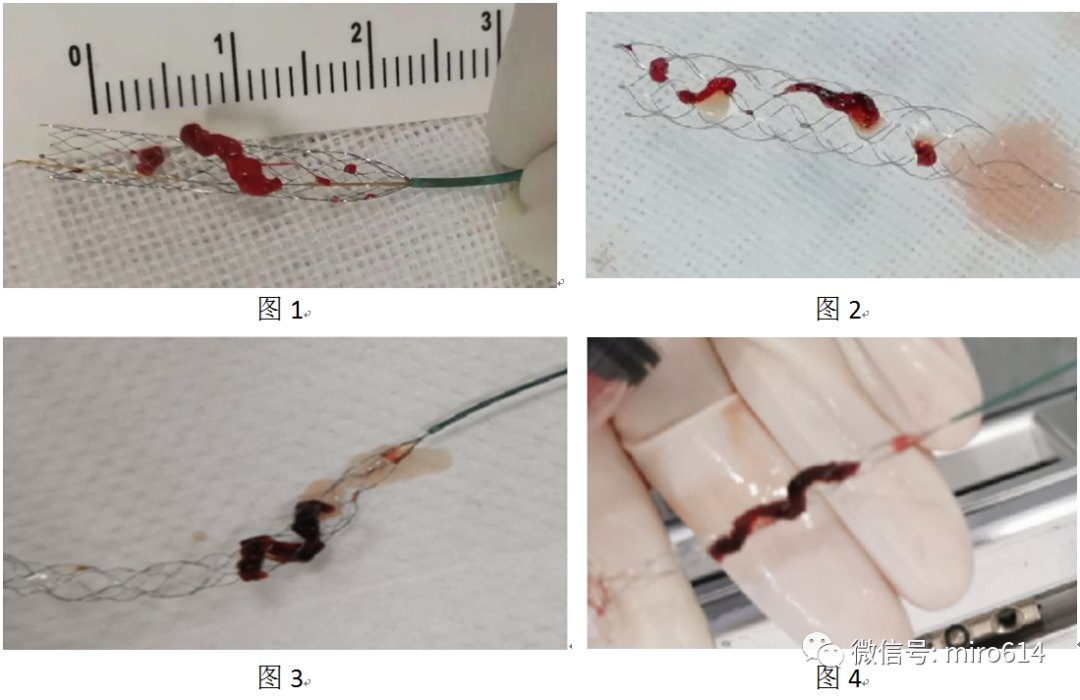 0 1 2 3

图 1

图 2

图 3

图 4

微信号: miro614